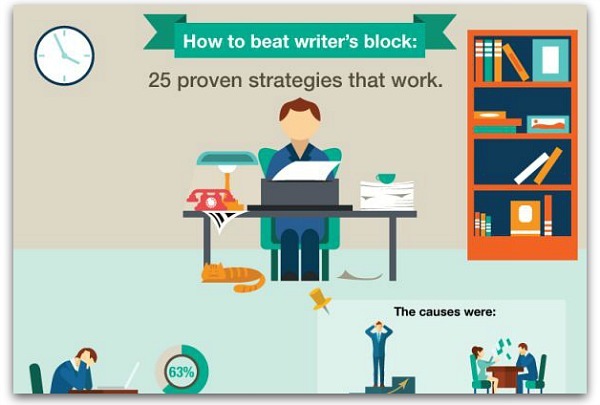 How to beat writer's block:

25 proven strategies that work.

The causes were:

63%