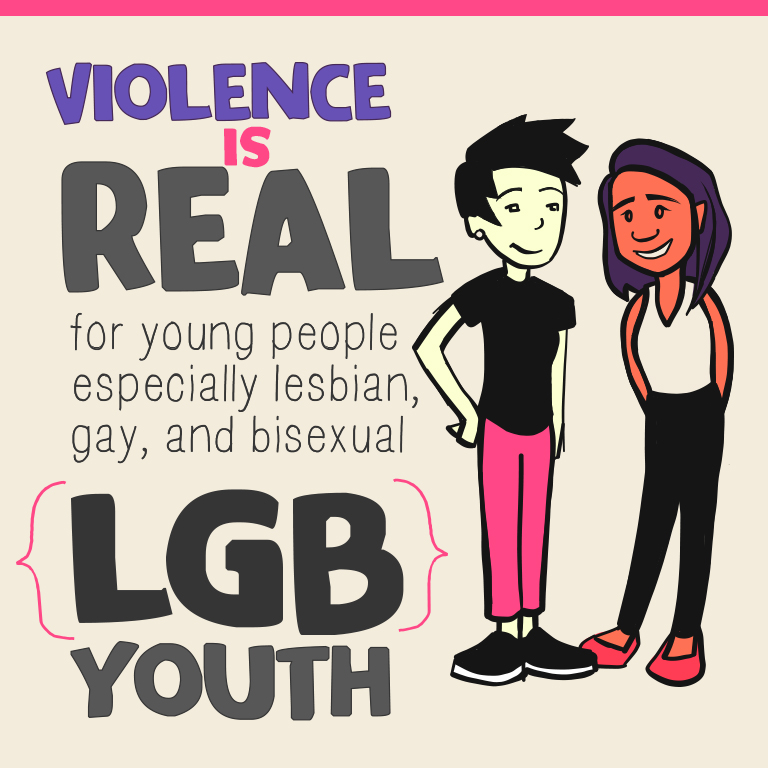 VIOLENCE
IS
REAL
for young people especially lesbian, gay, and bisexual
{LGB}
YOUTH