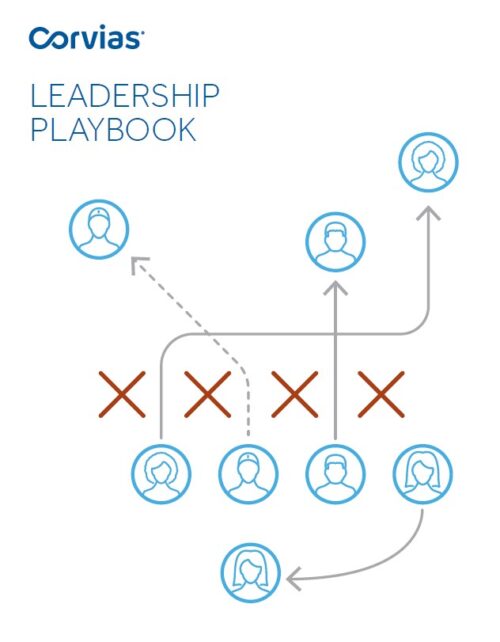 Corvias

LEADERSHIP PLAYBOOK